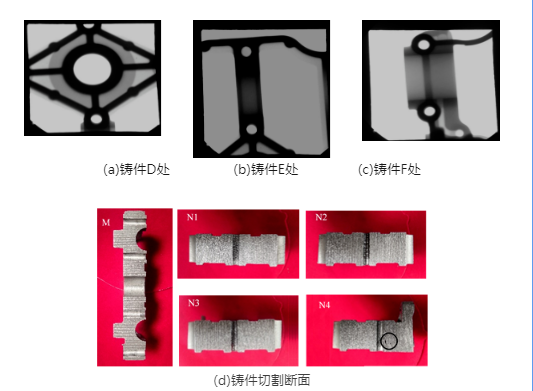 (a)铸件D处

(b)铸件E处

(c)铸件F处

M

N1

N2

N3

N4

(d)铸件切割断面