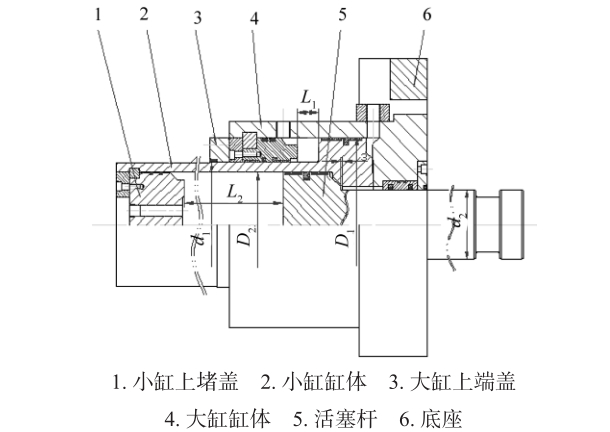 1 2 3 4 5 6

$L_1$

$L_2$

$d_1$ $D_2$ $D_1$ $d_2$

1. 小缸上堵盖 2. 小缸缸体 3. 大缸上端盖

4. 大缸缸体 5. 活塞杆 6. 底座